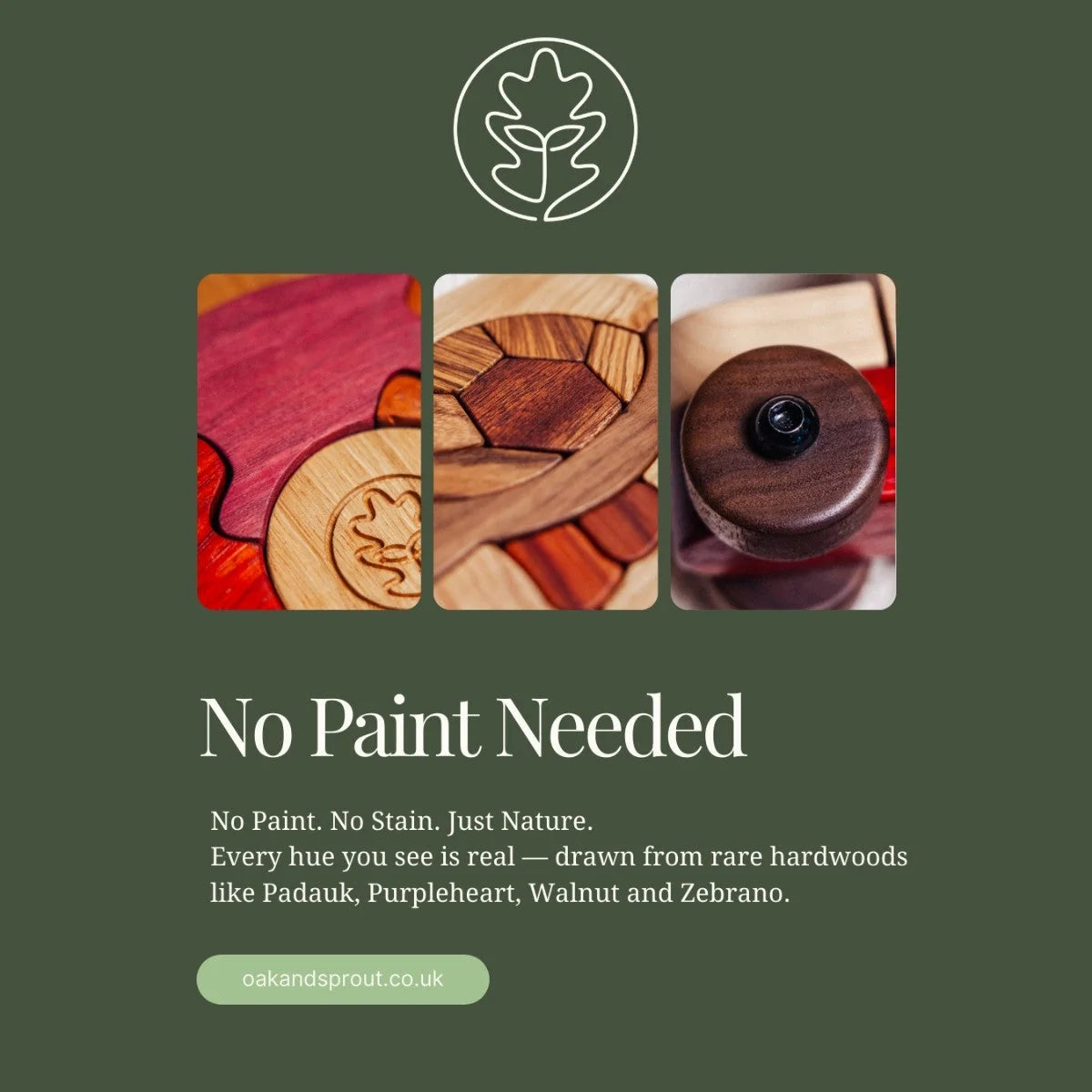 No Paint Needed

No Paint. No Stain. Just Nature.
Every hue you see is real — drawn from rare hardwoods like Padauk, Purpleheart, Walnut and Zebrano.

oakandsprout.co.uk